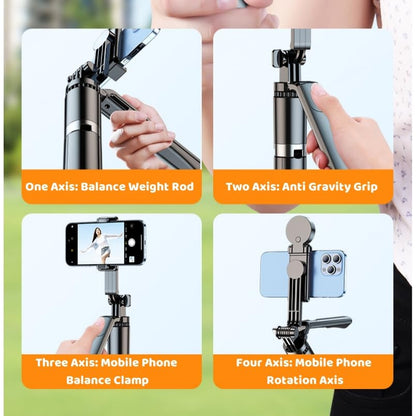 One Axis: Balance Weight Rod

Two Axis: Anti Gravity Grip

Three Axis: Mobile Phone Balance Clamp

Four Axis: Mobile Phone Rotation Axis