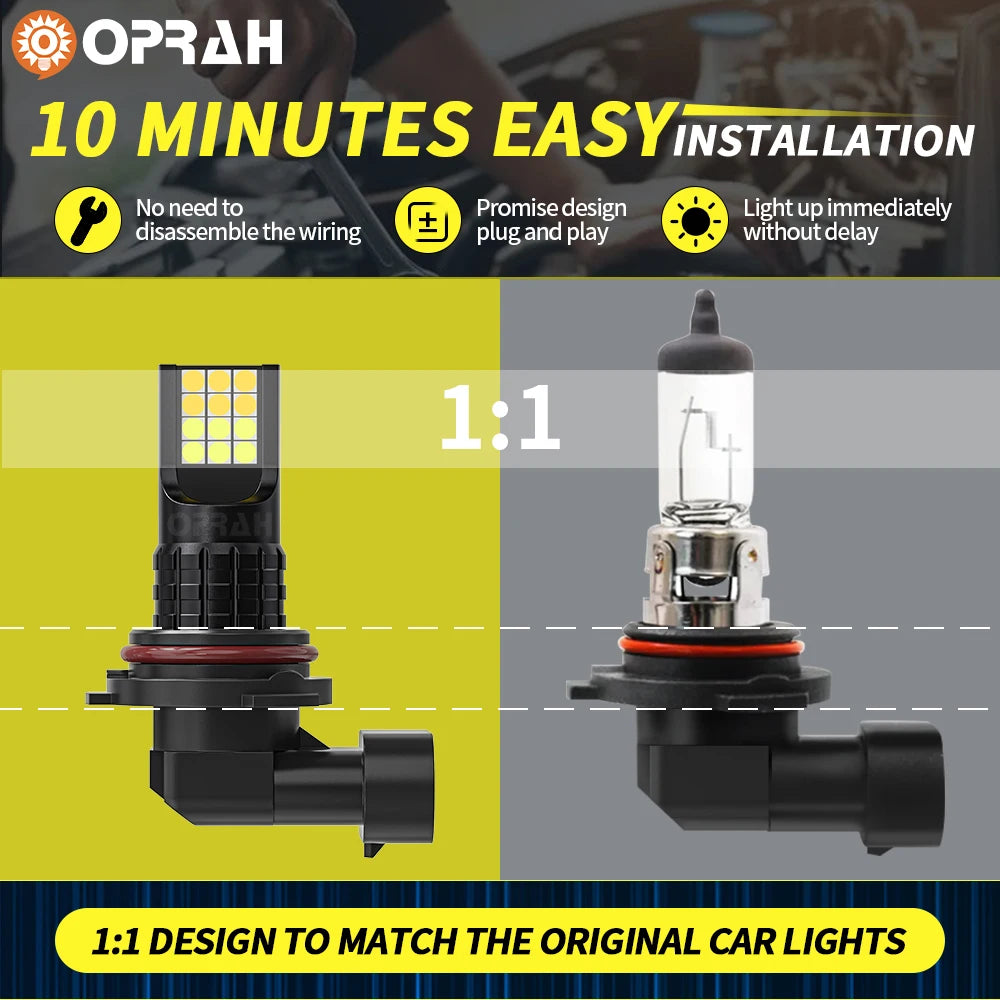 OPRAH

10 MINUTES EASY INSTALLATION

No need to disassemble the wiring

Promise design plug and play

Light up immediately without delay

1:1

OPRAH

1:1 DESIGN TO MATCH THE ORIGINAL CAR LIGHTS