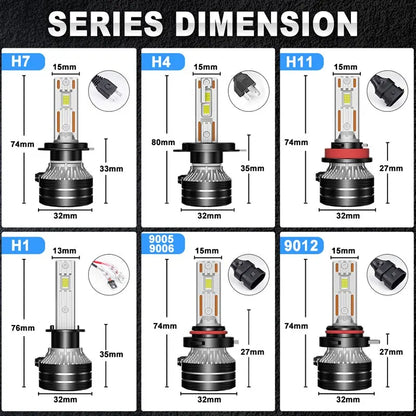 SERIES DIMENSION

H7
15mm
74mm
33mm
32mm

H4
15mm
80mm
35mm
32mm

H11
15mm
74mm
27mm
32mm

H1
13mm
76mm
35mm
32mm

9005
9006
15mm
74mm
27mm
32mm

9012
15mm
74mm
27mm
32mm